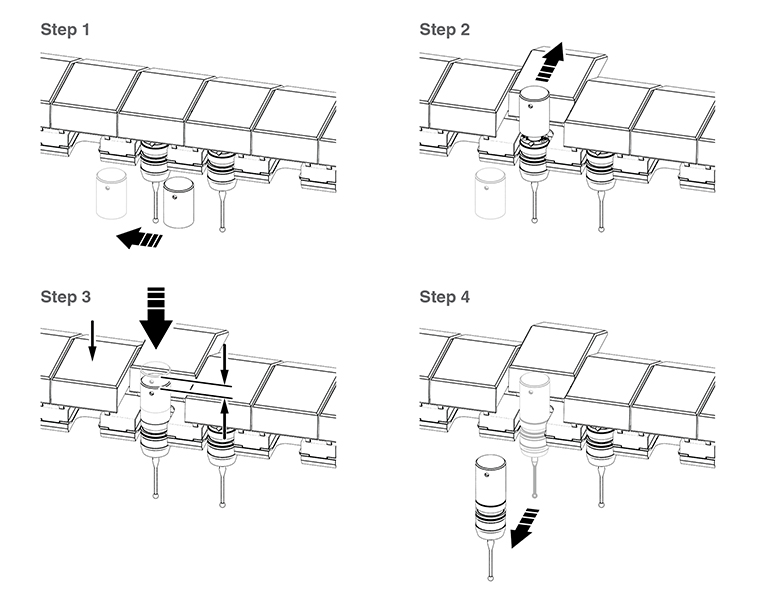 Step 1

Step 2

Step 3

Step 4