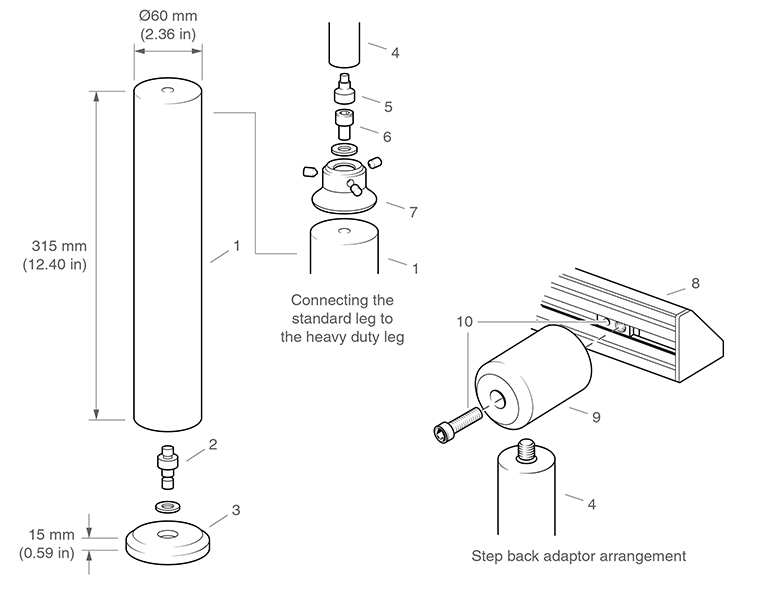 Ø60 mm
(2.36 in)

315 mm
(12.40 in)

1

2

3

15 mm
(0.59 in)

4

5

6

7

1

Connecting the standard leg to the heavy duty leg

8

10

9

4

Step back adaptor arrangement