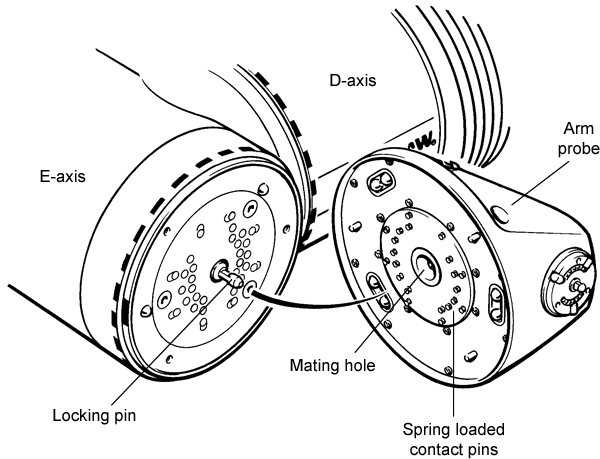 D-axis

Arm probe

E-axis

Mating hole

Locking pin

Spring loaded contact pins