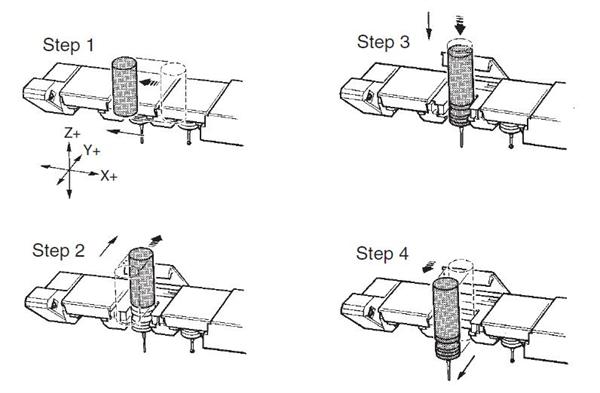 Step 1

Z+
Y+
X+

Step 3

Step 2

Step 4