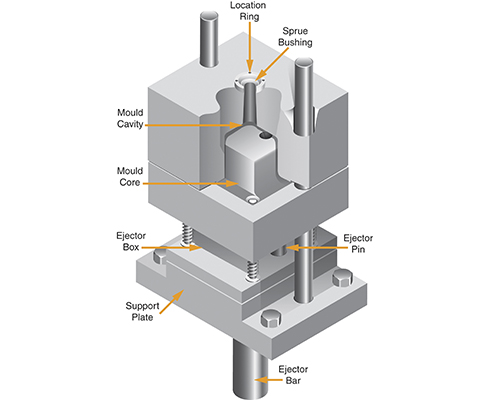 Location Ring

Sprue Bushing

Mould Cavity

Mould Core

Ejector Box

Ejector Pin

Support Plate

Ejector Bar