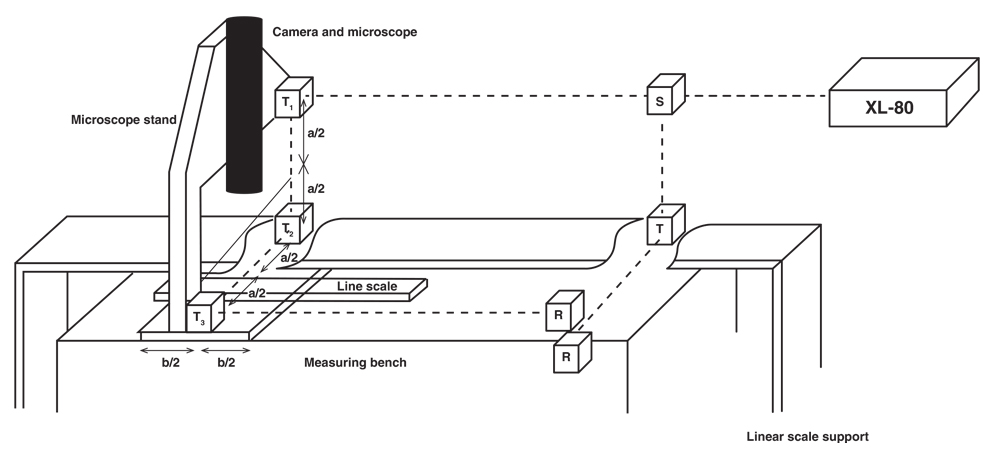 Camera and microscope

Microscope stand

$T_1$

a/2

a/2

$T_2$

a/2

a/2

Line scale

$T_3$

b/2

b/2

Measuring bench

S

XL-80

T

R

R

Linear scale support