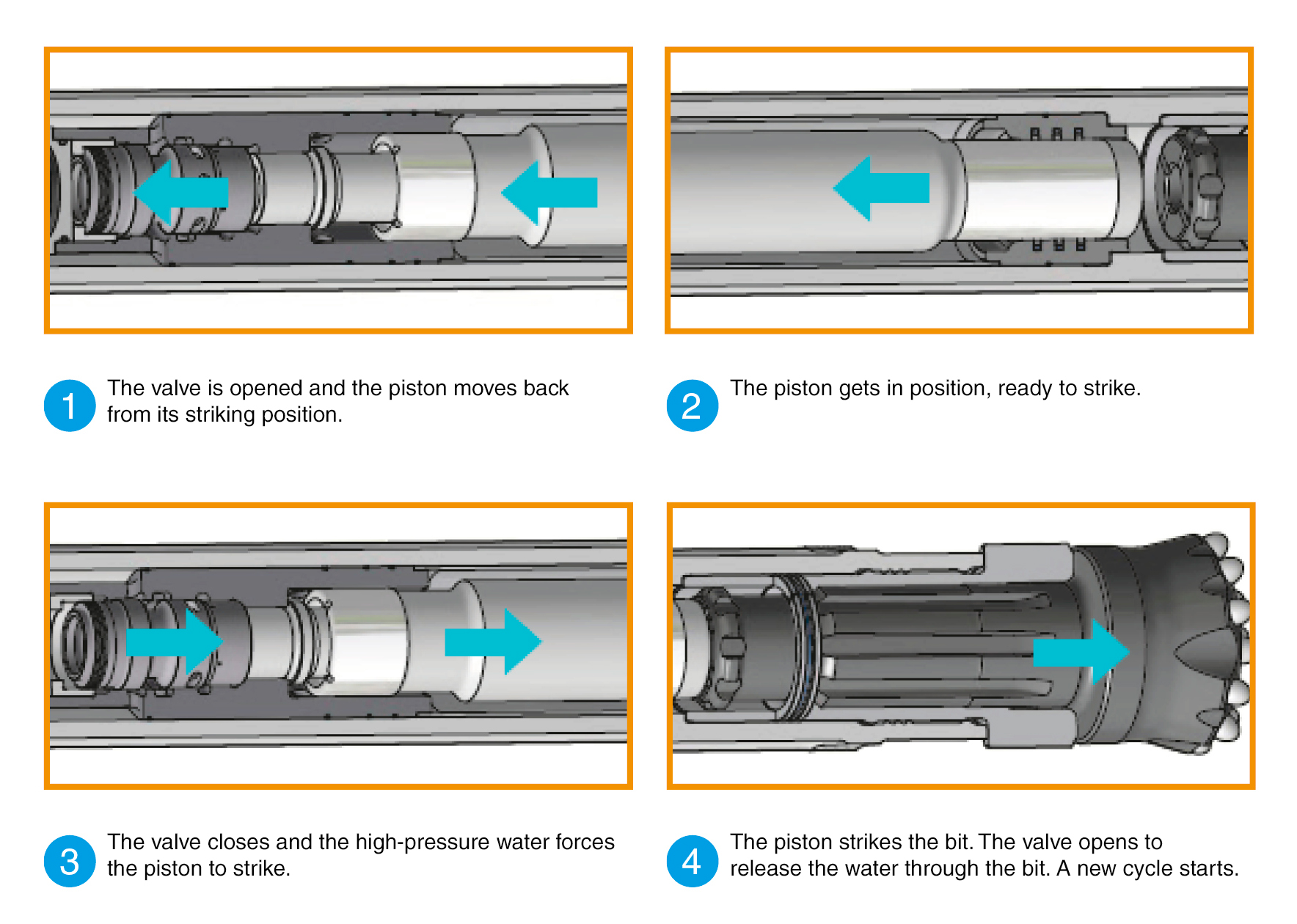 1 The valve is opened and the piston moves back from its striking position.

2 The piston gets in position, ready to strike.

3 The valve closes and the high-pressure water forces the piston to strike.

4 The piston strikes the bit. The valve opens to release the water through the bit. A new cycle starts.