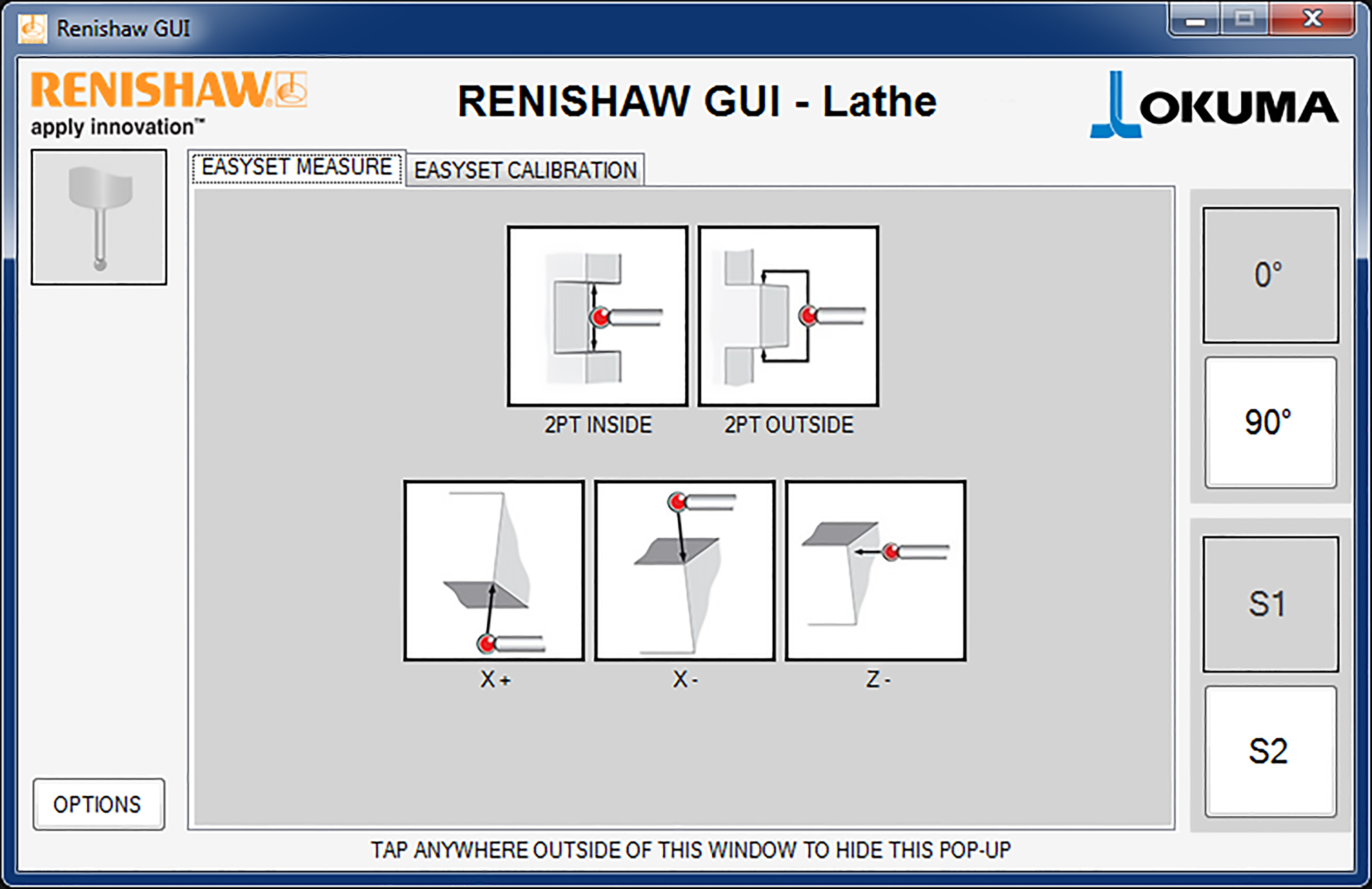 Renishaw GUI

RENISHAW
apply innovation™

RENISHAW GUI - Lathe

OKUMA

EASYSET MEASURE
EASYSET CALIBRATION

2PT INSIDE
2PT OUTSIDE

X +
X -
Z -

0°
90°
S1
S2

OPTIONS

TAP ANYWHERE OUTSIDE OF THIS WINDOW TO HIDE THIS POP-UP