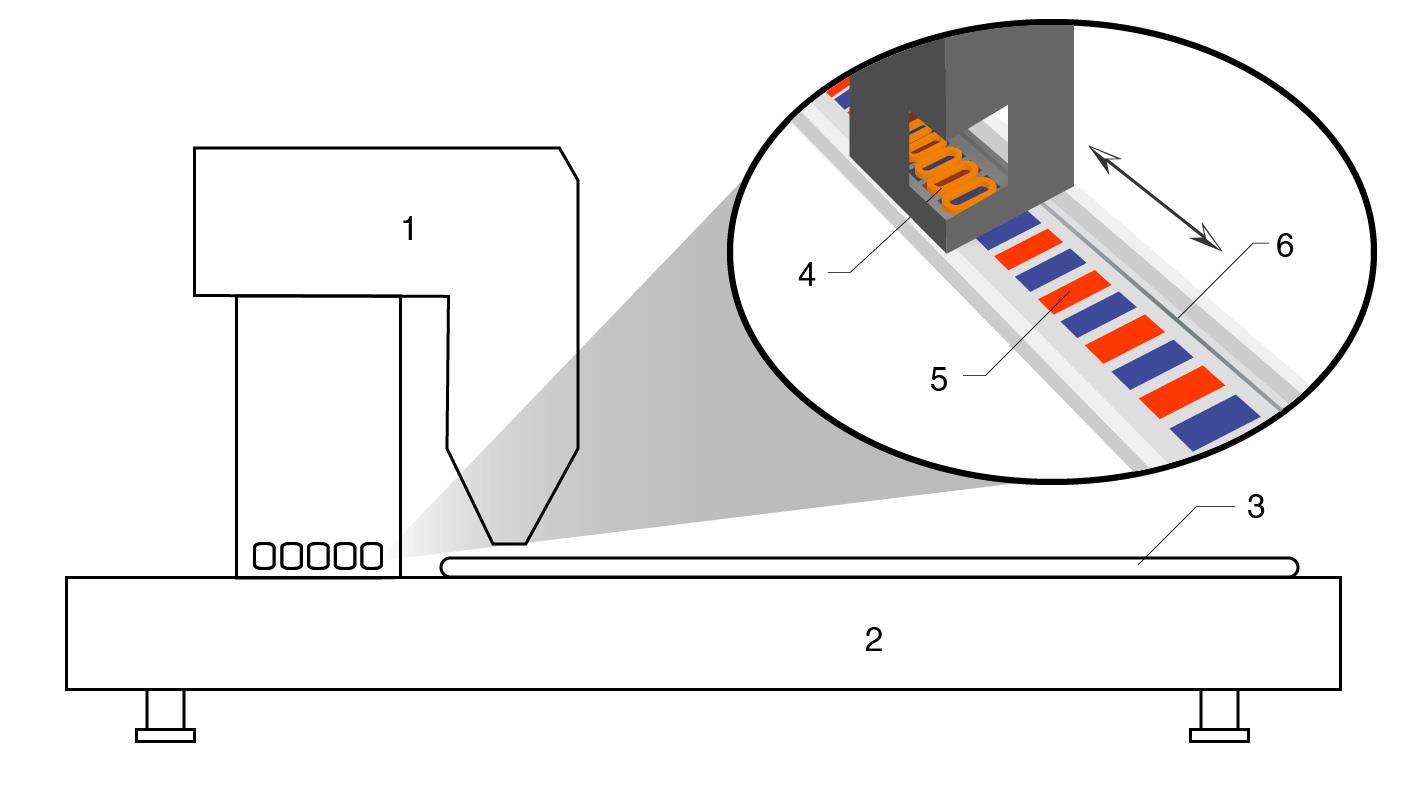 1
4
6
5
3
2