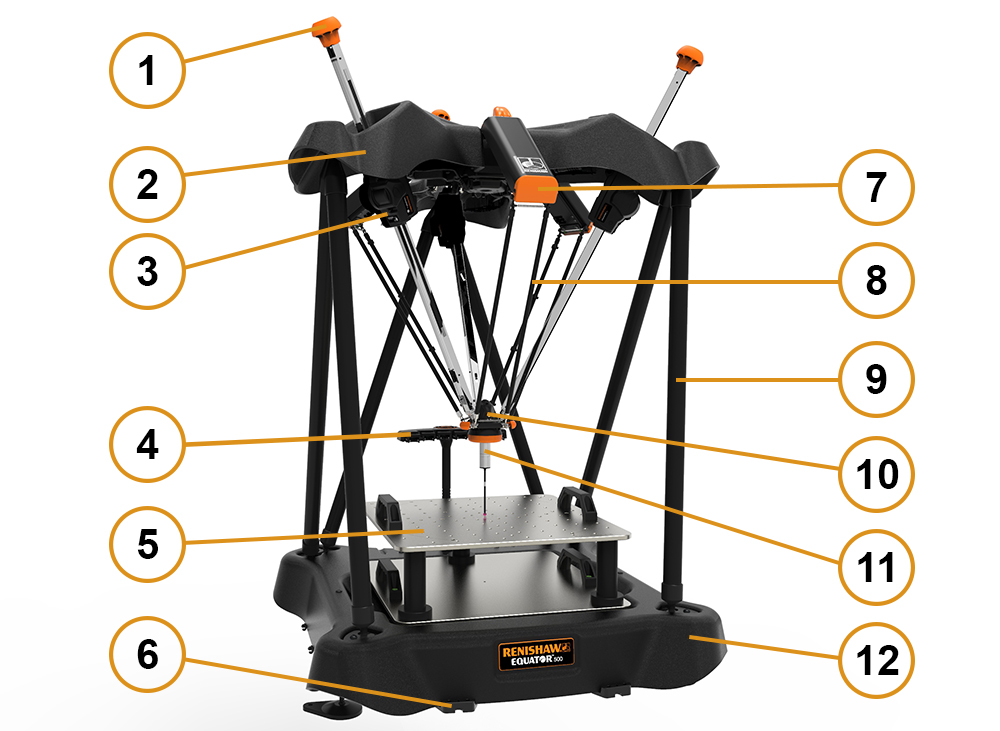 1
2
3
4
5
6
7
8
9
10
11
12
RENISHAW
EQUATOR 300