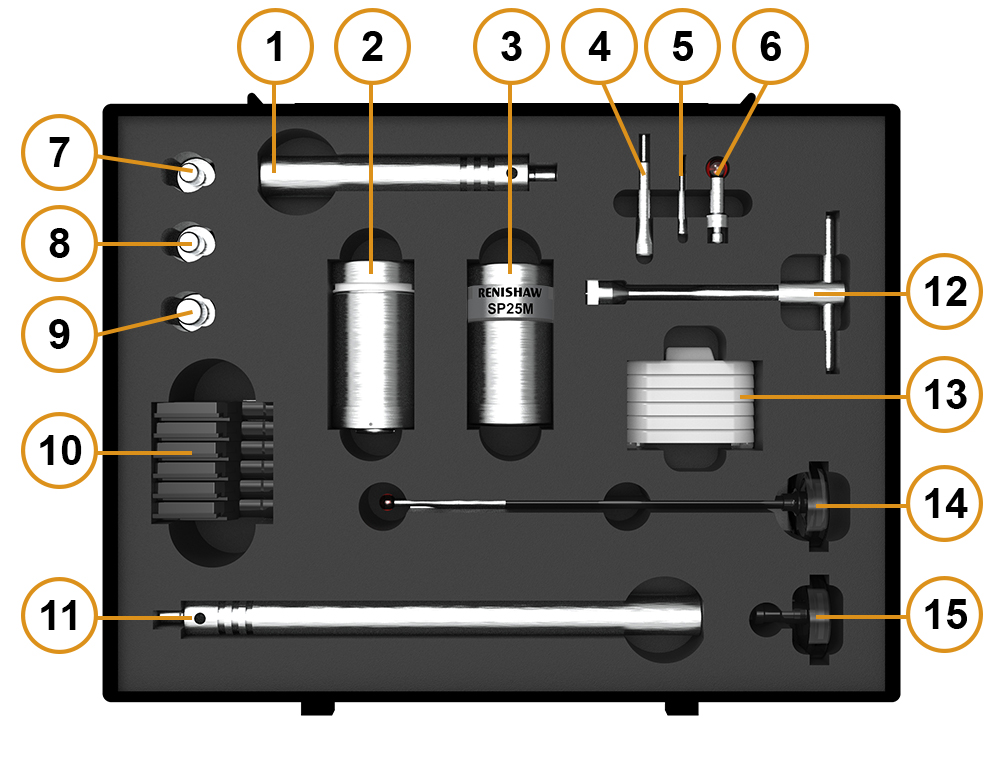 1
2
3
4
5
6
7
8
9
RENISHAW
SP25M
12
13
10
14
11
15