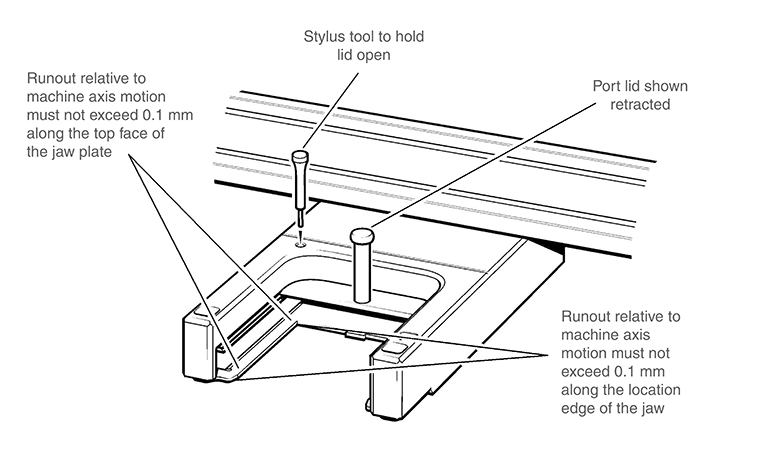 Stylus tool to hold lid open

Runout relative to machine axis motion must not exceed 0.1 mm along the top face of the jaw plate

Port lid shown retracted

Runout relative to machine axis motion must not exceed 0.1 mm along the location edge of the jaw