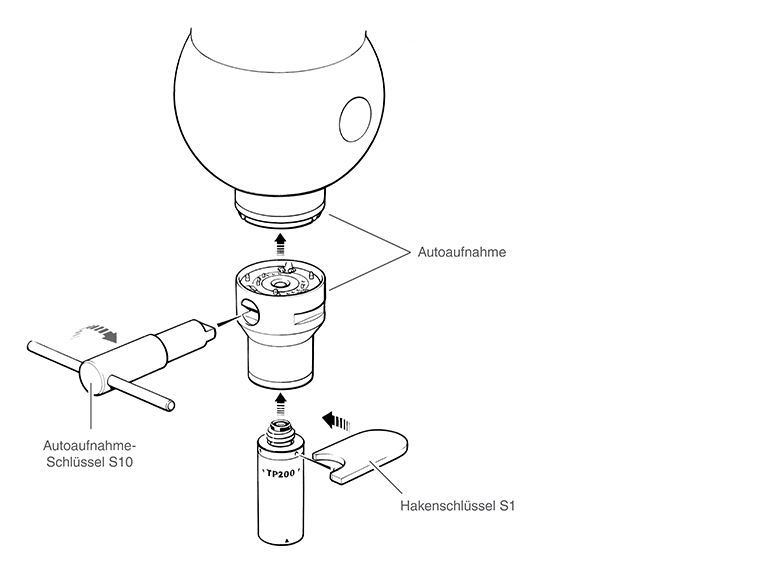 Autoaufnahme

Autoaufnahme-Schlüssel S10

TP200

Hakenschlüssel S1