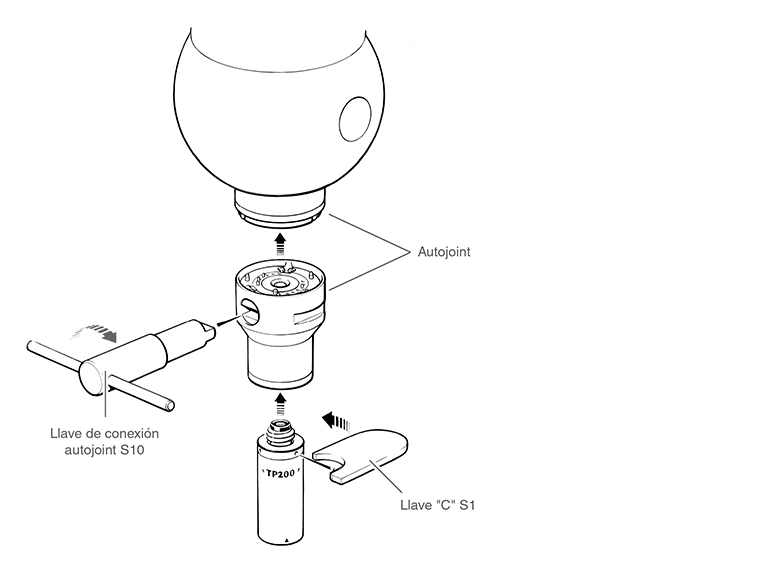 Autojoint

Llave de conexión autojoint S10

TP200

Llave "C" S1