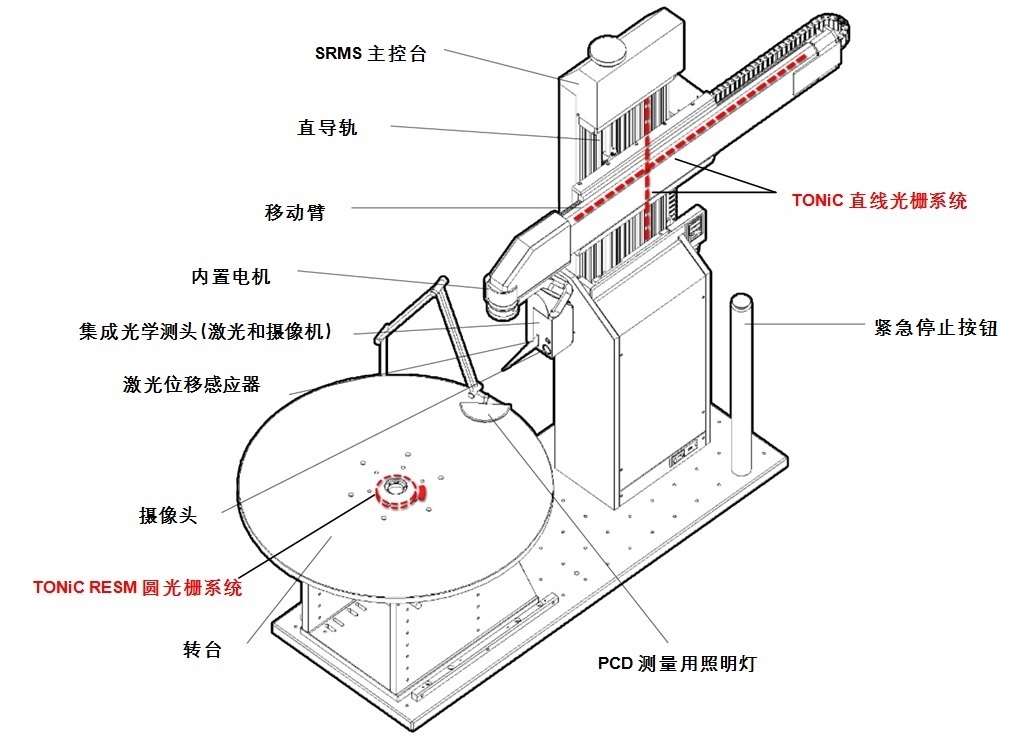 SRMS 主控台

直导轨

移动臂

内置电机

集成光学测头(激光和摄像机)

激光位移感应器

摄像头

TONiC RESM 圆光栅系统

转台

TONiC 直线光栅系统

紧急停止按钮

PCD 测量用照明灯