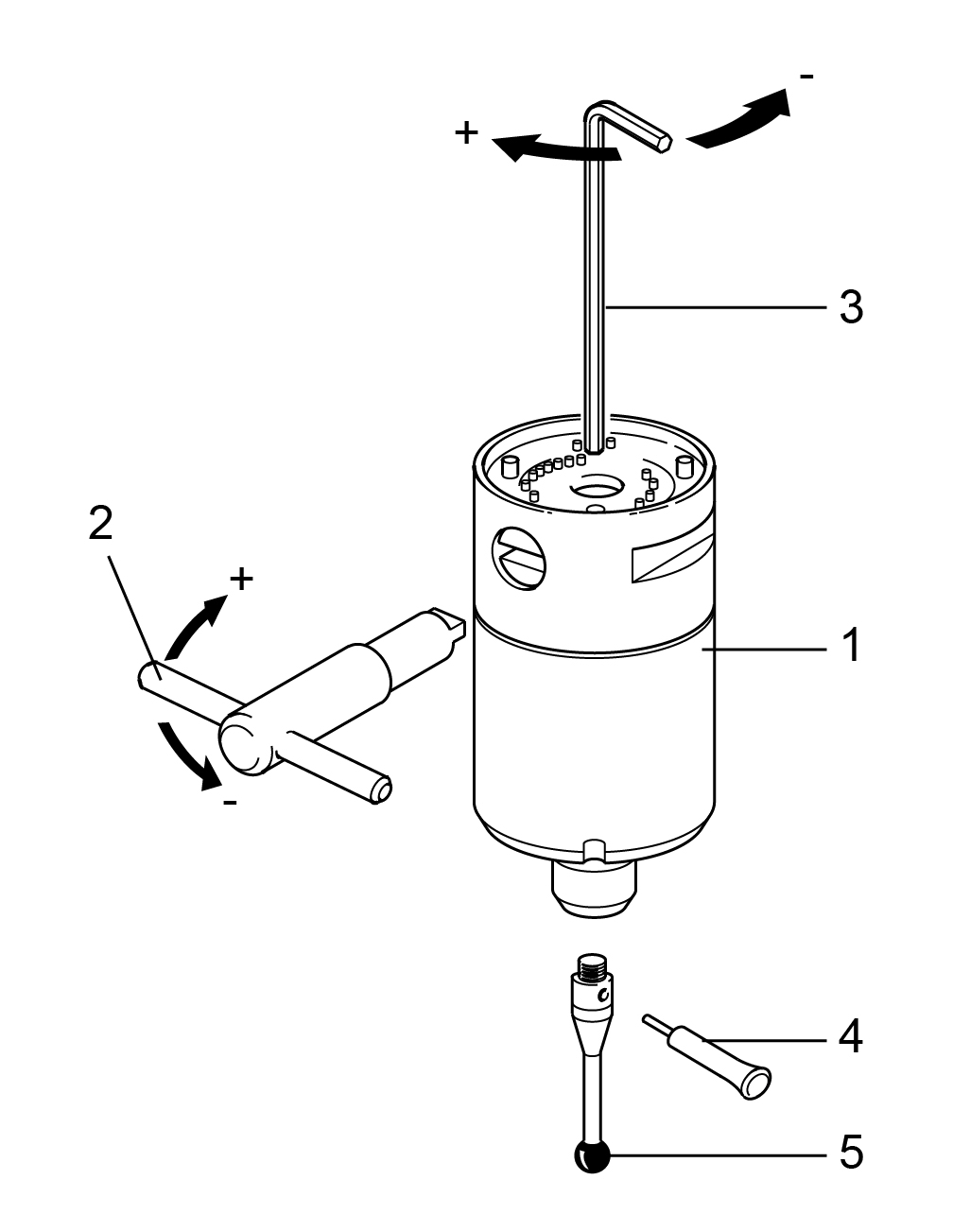 +
-
3
2
+
-
1
4
5