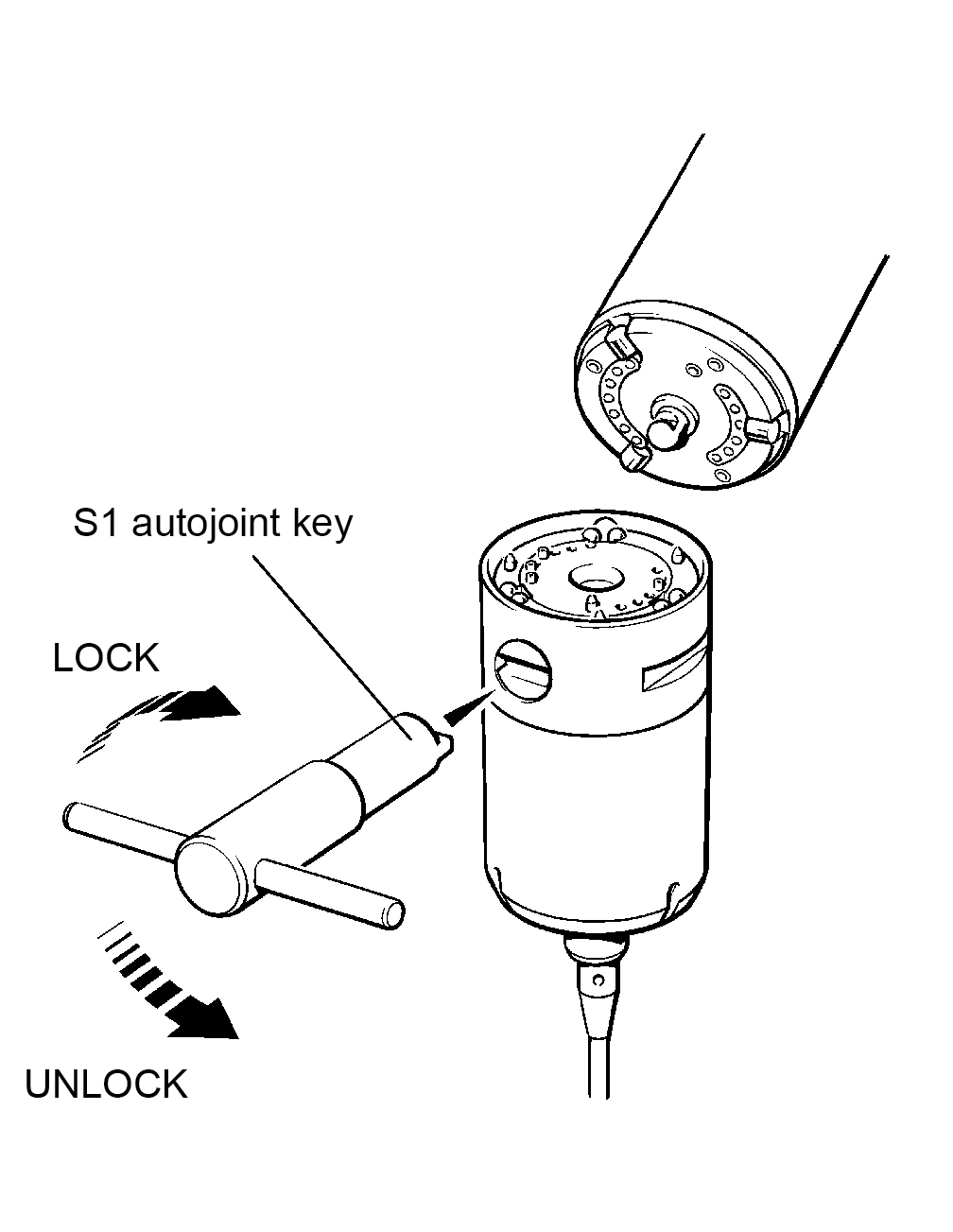 S1 autojoint key

LOCK

UNLOCK