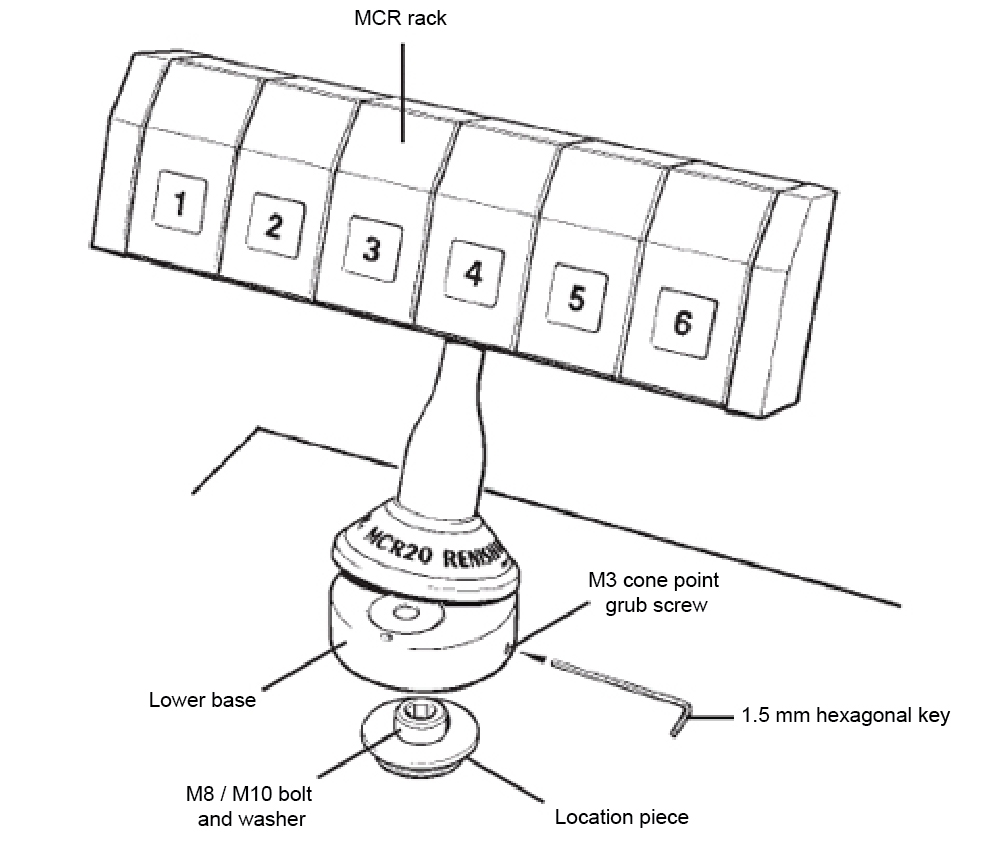 MCR rack

1
2
3
4
5
6

MCR20 RENISH

M3 cone point grub screw

Lower base

1.5 mm hexagonal key

M8 / M10 bolt and washer

Location piece