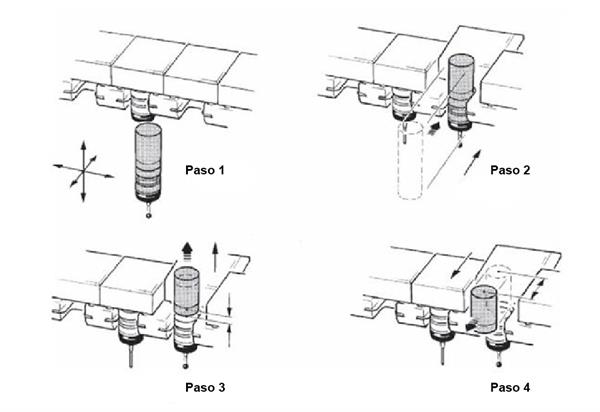 Paso 1

Paso 2

Paso 3

Paso 4