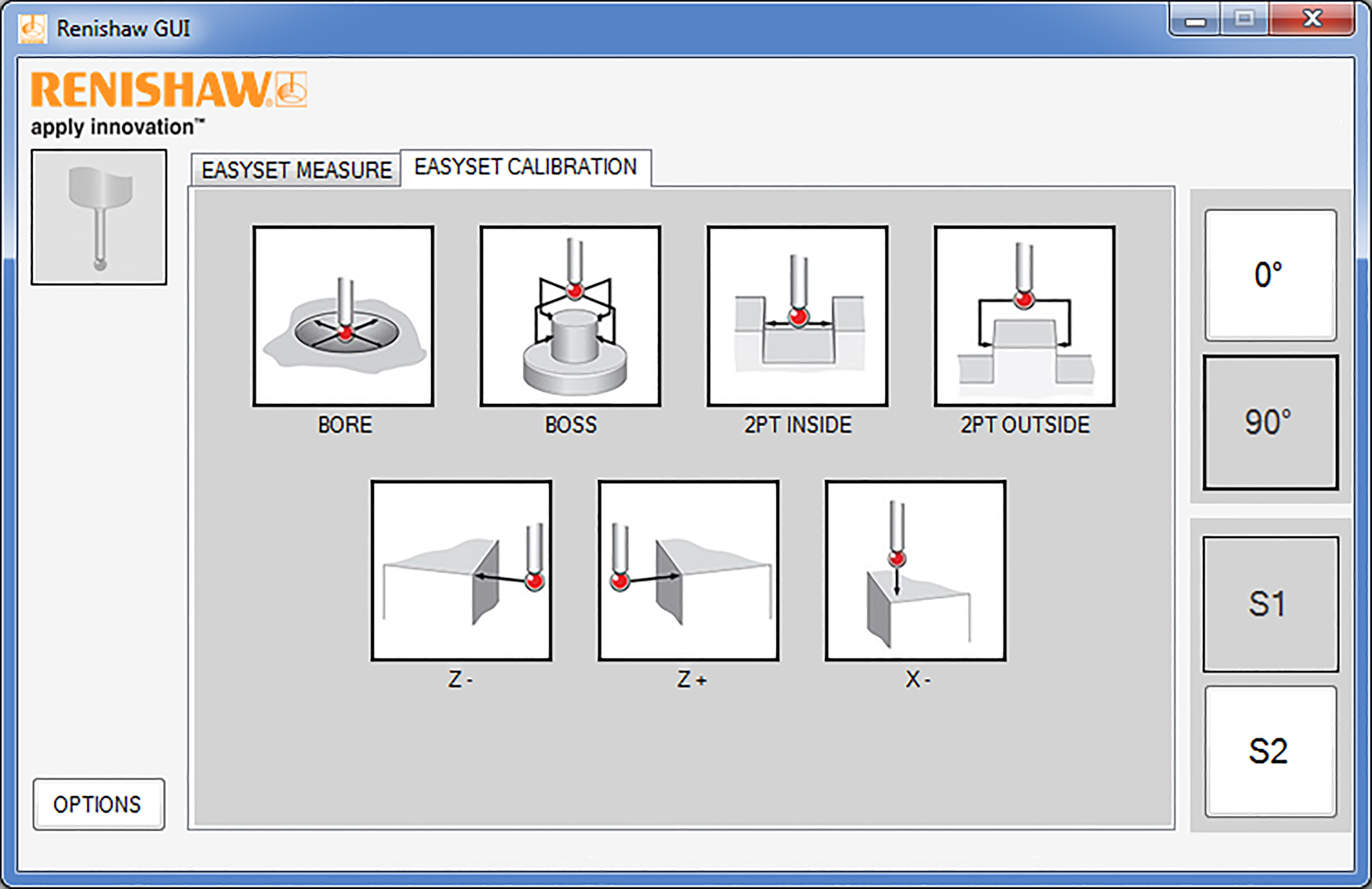 Renishaw GUI

RENISHAW
apply innovation™

EASYSET MEASURE
EASYSET CALIBRATION

BORE
BOSS
2PT INSIDE
2PT OUTSIDE

Z -
Z +
X -

0°
90°
S1
S2

OPTIONS