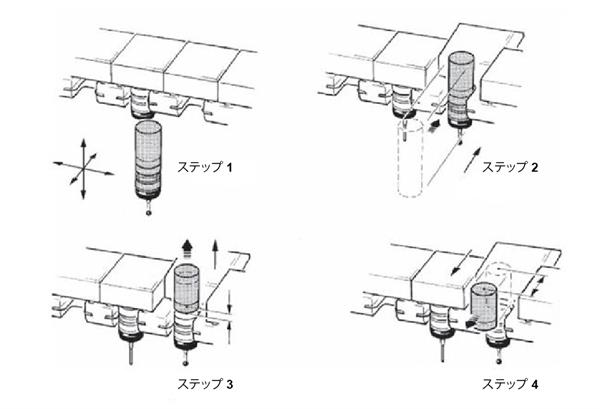 ステップ 1

ステップ 2

ステップ 3

ステップ 4