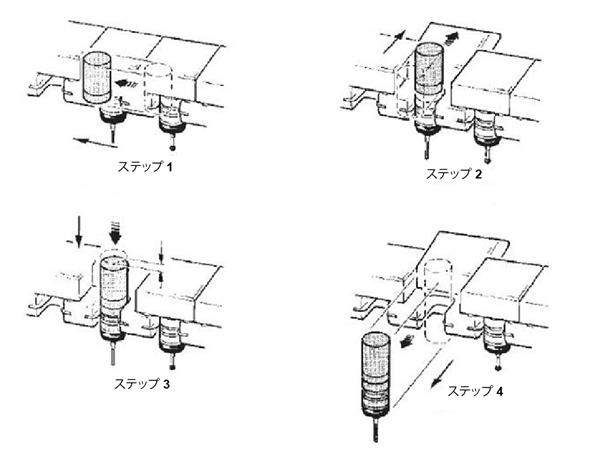 ステップ 1

ステップ 2

ステップ 3

ステップ 4