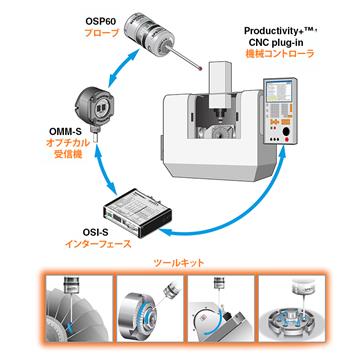 OSP60
プローブ

Productivity+™
CNC plug-in
機械コントローラ

OMM-S
オプチカル
受信機

OSI-S
インターフェース

ツールキット