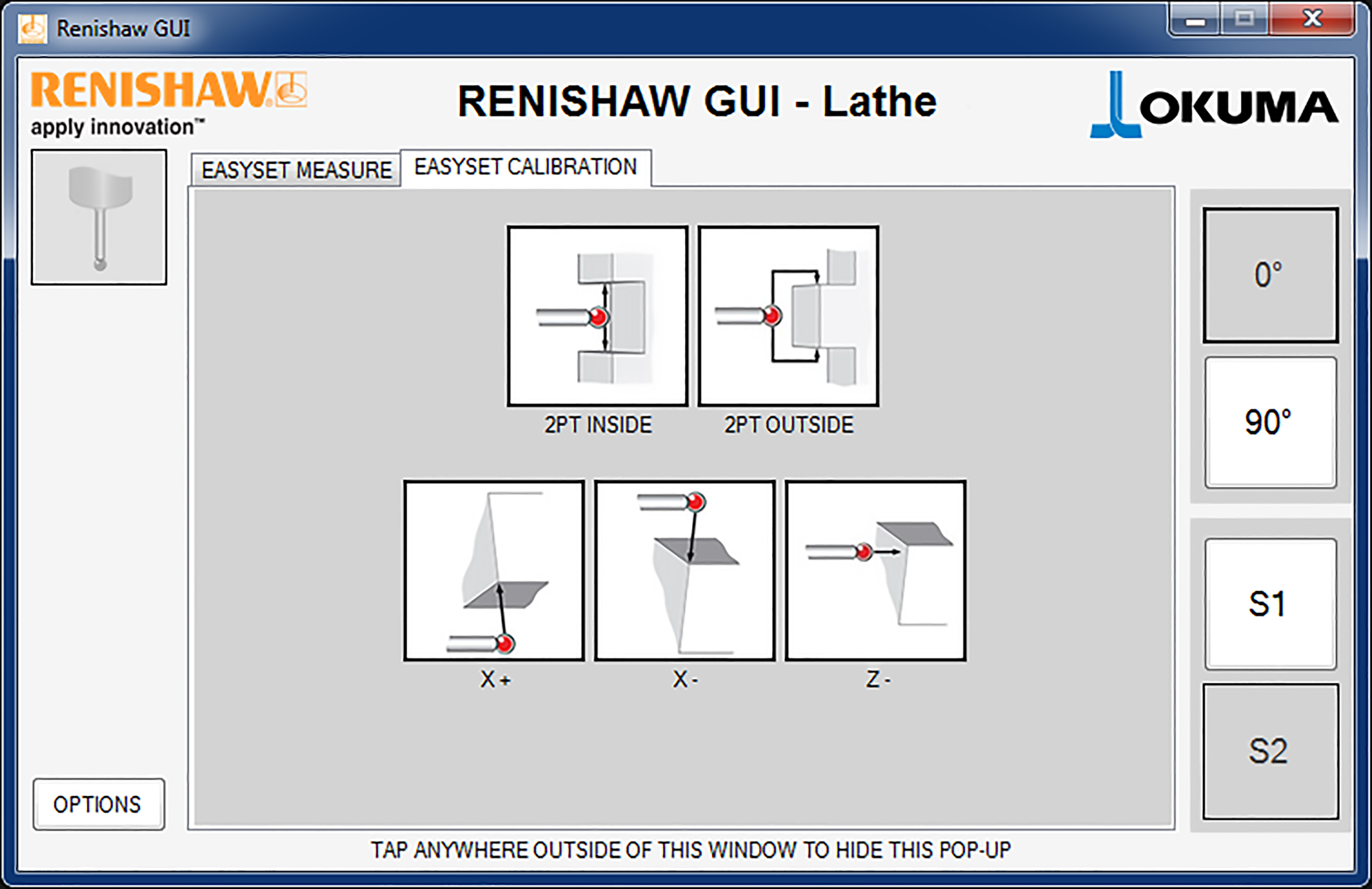 Renishaw GUI

RENISHAW
apply innovation™

RENISHAW GUI - Lathe

OKUMA

EASYSET MEASURE
EASYSET CALIBRATION

2PT INSIDE
2PT OUTSIDE

X +
X -
Z -

0°
90°
S1
S2

OPTIONS

TAP ANYWHERE OUTSIDE OF THIS WINDOW TO HIDE THIS POP-UP