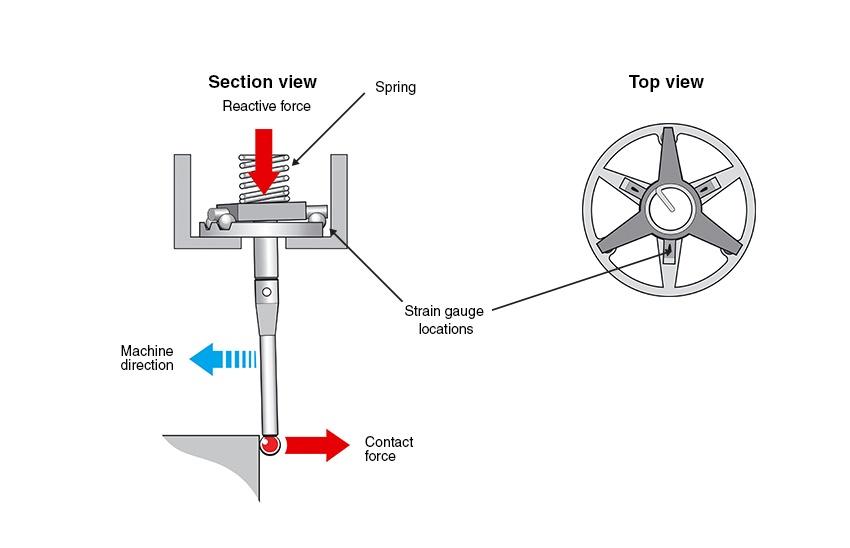 Section view

Reactive force

Spring

Top view

Strain gauge locations

Machine direction

Contact force