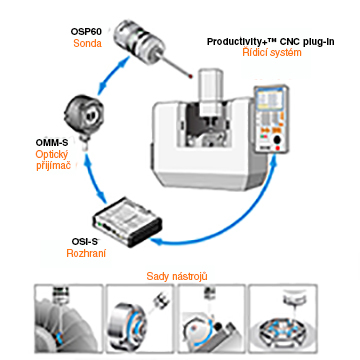 OSP60
Sonda

Productivity+™ CNC plug-in
Řídicí systém

OMM-S
Optický přijímač

OSI-S
Rozhraní

Sady nástrojů