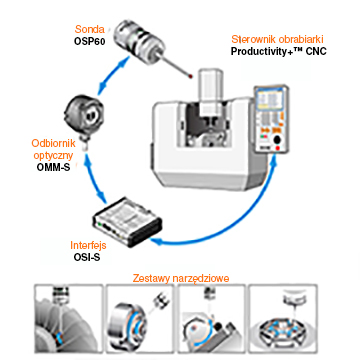 Sonda
OSP60

Sterownik obrabiarki
Productivity+™ CNC

Odbiornik optyczny
OMM-S

Interfejs
OSI-S

Zestawy narzędziowe