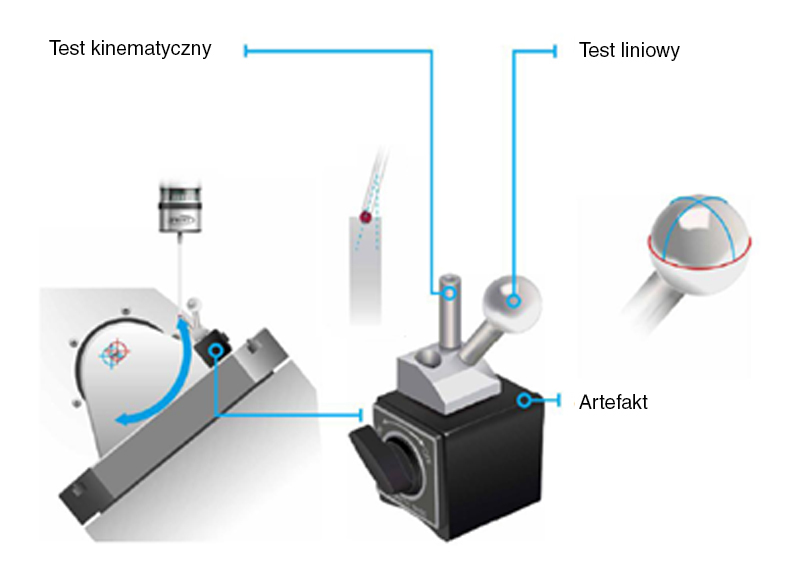 Test kinematyczny

Test liniowy

Artefakt