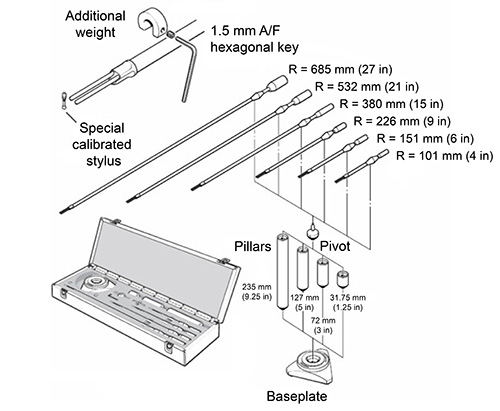 Additional weight

1.5 mm A/F hexagonal key

Special calibrated stylus

R = 685 mm (27 in)
R = 532 mm (21 in)
R = 380 mm (15 in)
R = 226 mm (9 in)
R = 151 mm (6 in)
R = 101 mm (4 in)

Pillars

Pivot

235 mm (9.25 in)

127 mm (5 in)

72 mm (3 in)

31.75 mm (1.25 in)

Baseplate