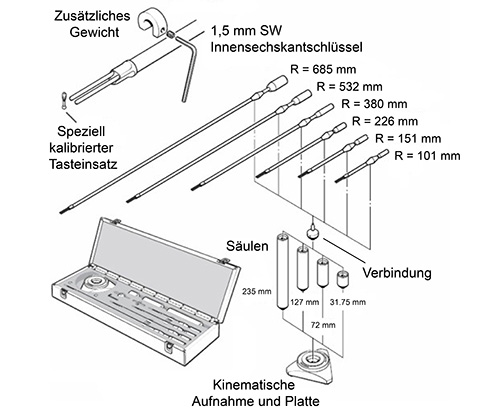 Zusätzliches Gewicht

1,5 mm SW Innensechskantschlüssel

R = 685 mm
R = 532 mm
R = 380 mm
R = 226 mm
R = 151 mm
R = 101 mm

Speziell kalibrierter Tasteinsatz

Säulen

Verbindung

235 mm
127 mm
31.75 mm
72 mm

Kinematische Aufnahme und Platte