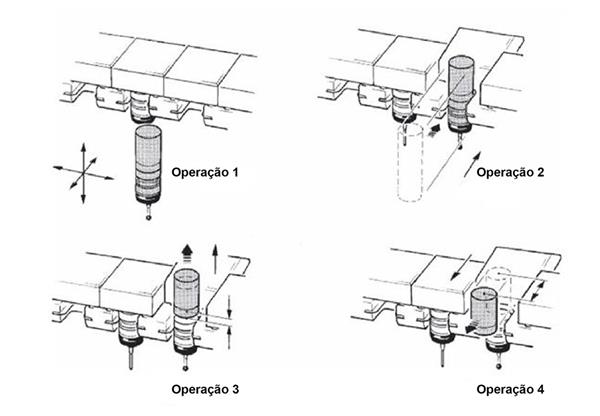 Operação 1

Operação 2

Operação 3

Operação 4