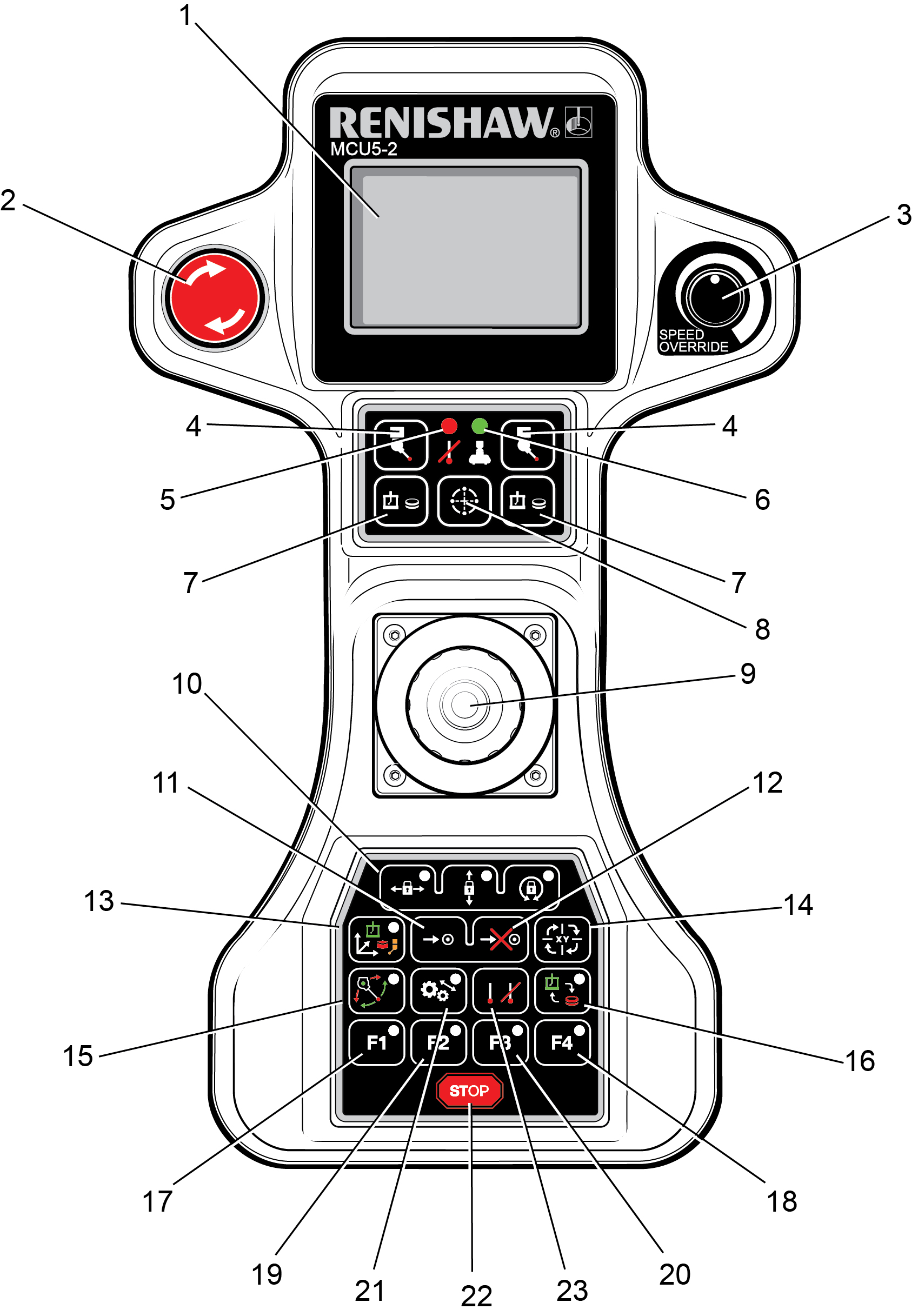 1

RENISHAW®
MCU5-2

2

3

SPEED
OVERRIDE

4

4

5

6

7

7

8

9

10

11

12

13

14

XY

15

16

F1

F2

F3

F4

STOP

17

18

19

20

21

22

23