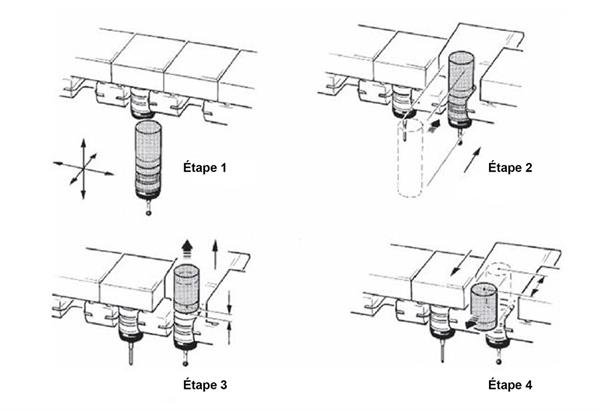 Étape 1

Étape 2

Étape 3

Étape 4