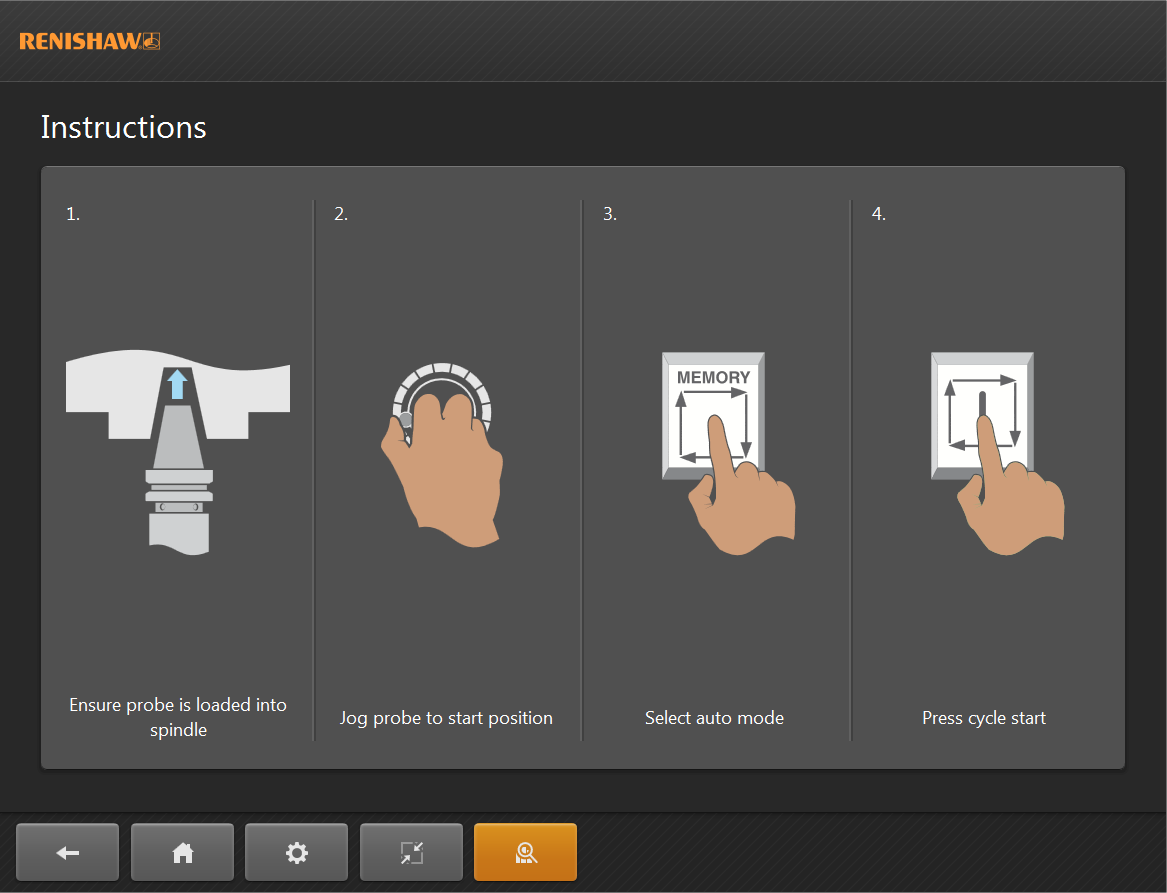 RENISHAW

Instructions

1.

Ensure probe is loaded into spindle

2.

Jog probe to start position

3.

MEMORY

Select auto mode

4.

Press cycle start