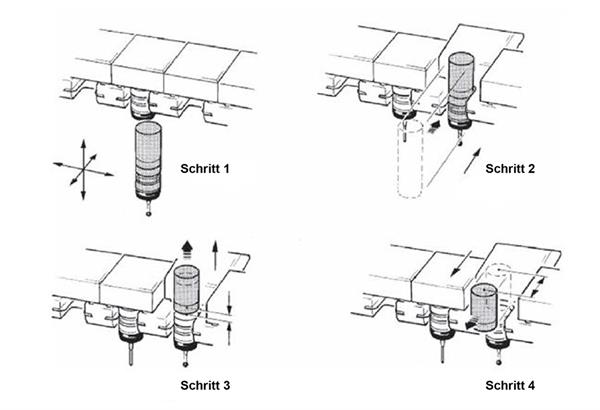 Schritt 1

Schritt 2

Schritt 3

Schritt 4