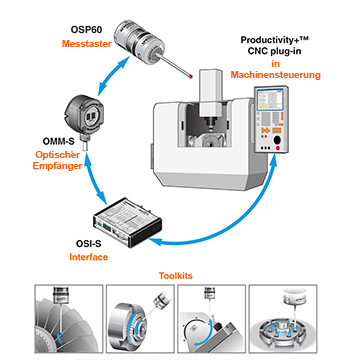 OSP60
Messtaster

Productivity+™
CNC plug-in
in
Machinensteuerung

OMM-S
Optischer
Empfänger

OSI-S
Interface

Toolkits