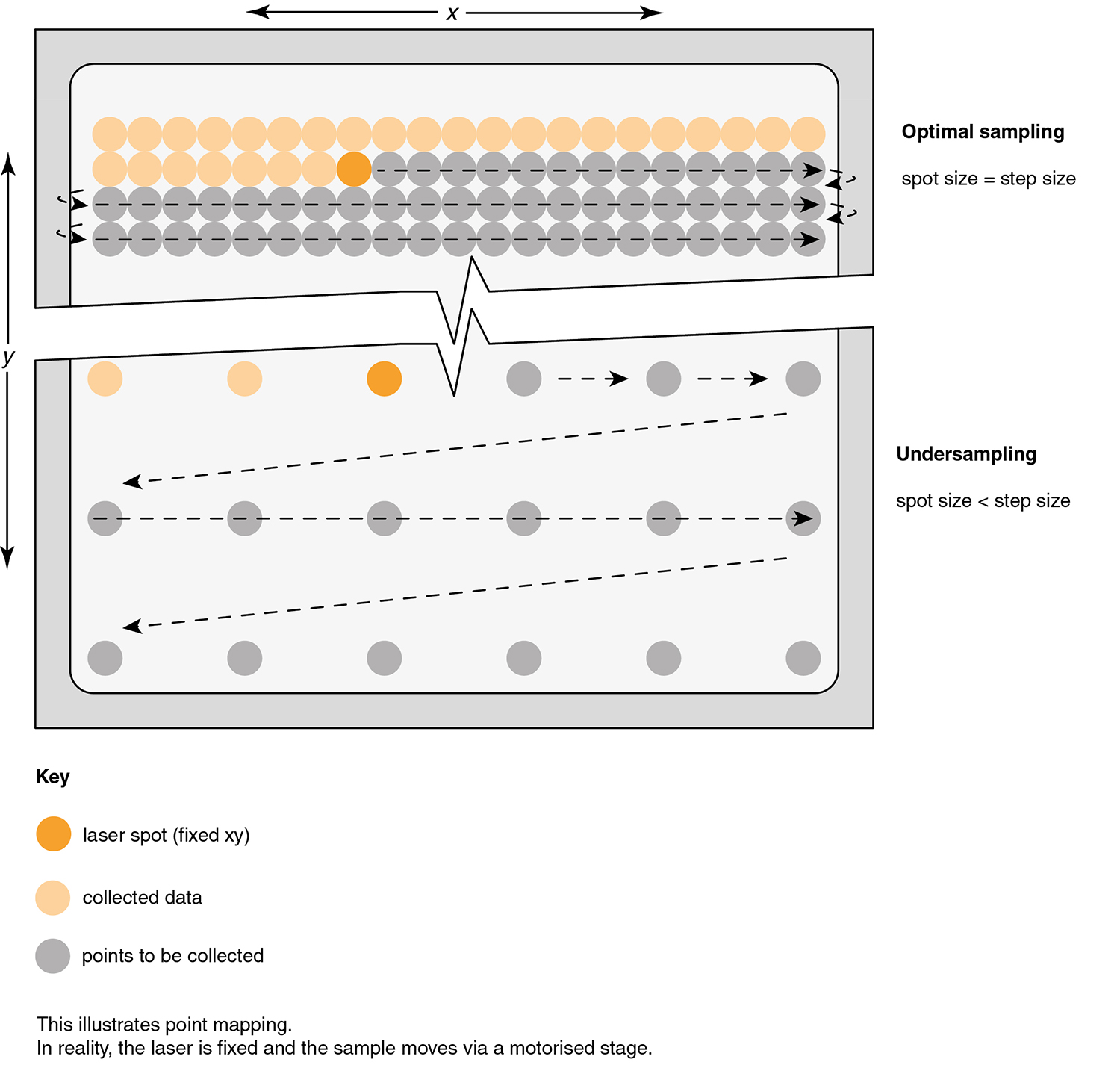 x

y

Optimal sampling

spot size = step size

Undersampling

spot size < step size

Key

laser spot (fixed xy)

collected data

points to be collected

This illustrates point mapping.
In reality, the laser is fixed and the sample moves via a motorised stage.