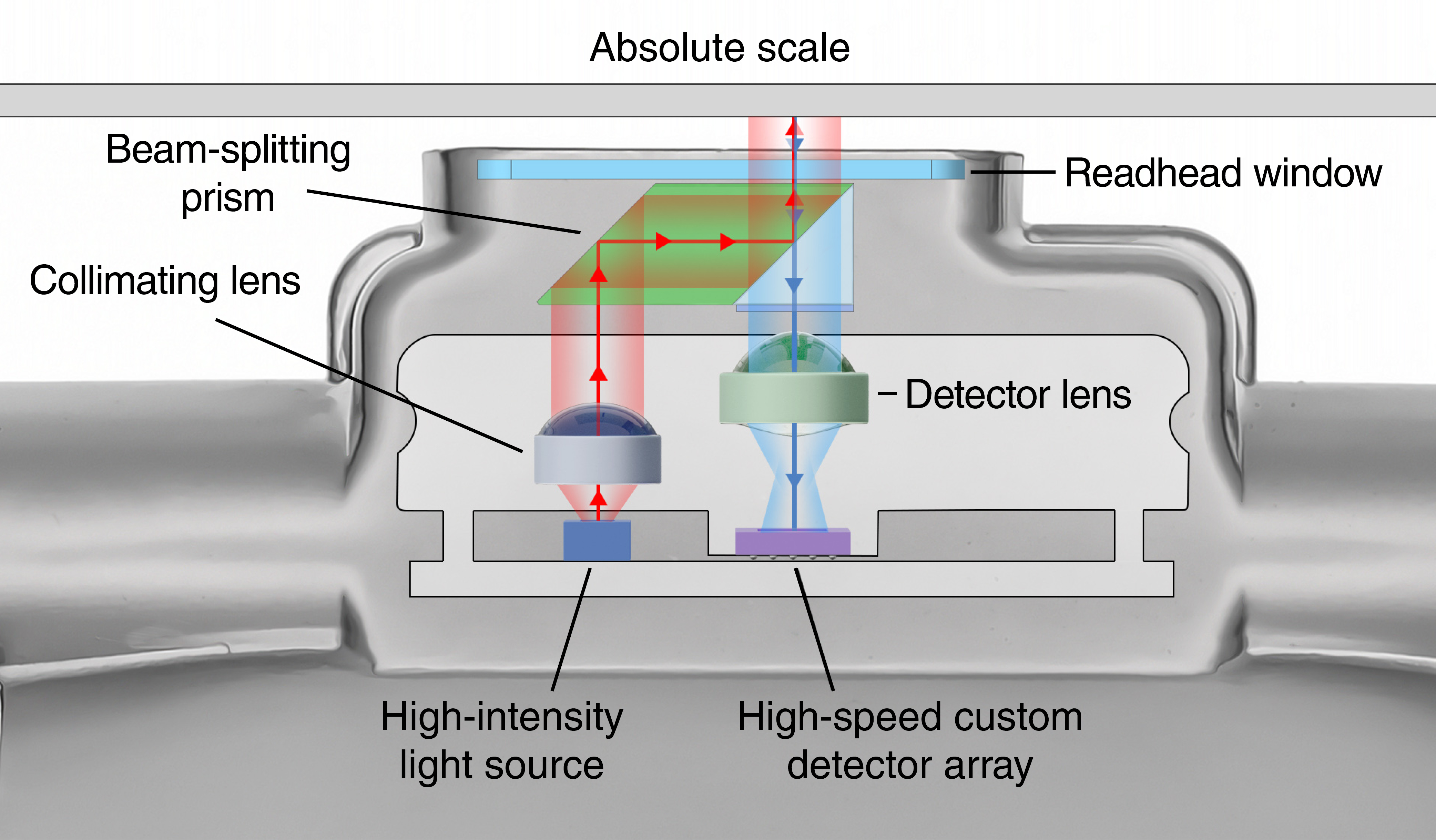 Absolute scale

Beam-splitting prism

Readhead window

Collimating lens

Detector lens

High-intensity light source

High-speed custom detector array