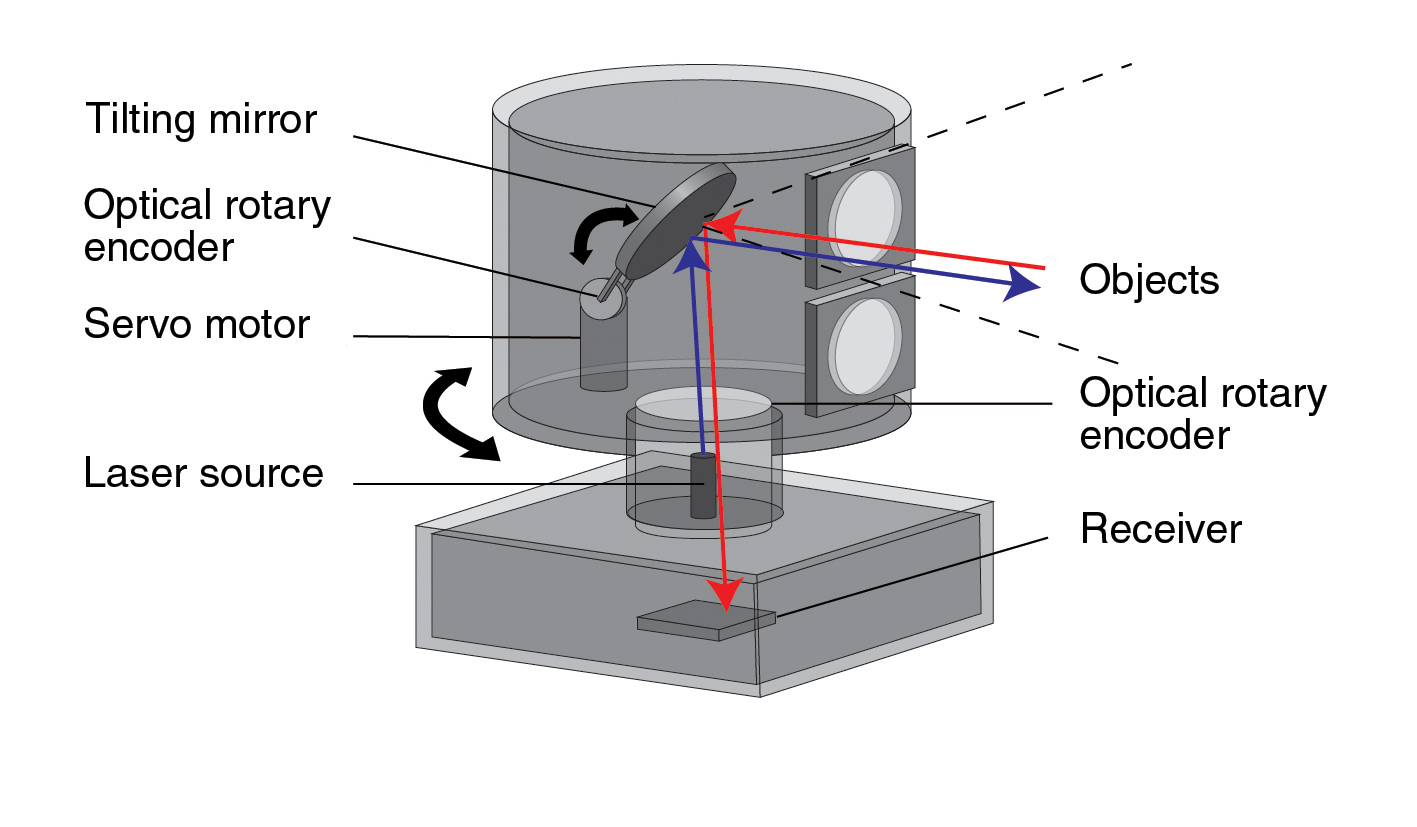 Tilting mirror

Optical rotary encoder

Servo motor

Laser source

Objects

Optical rotary encoder

Receiver