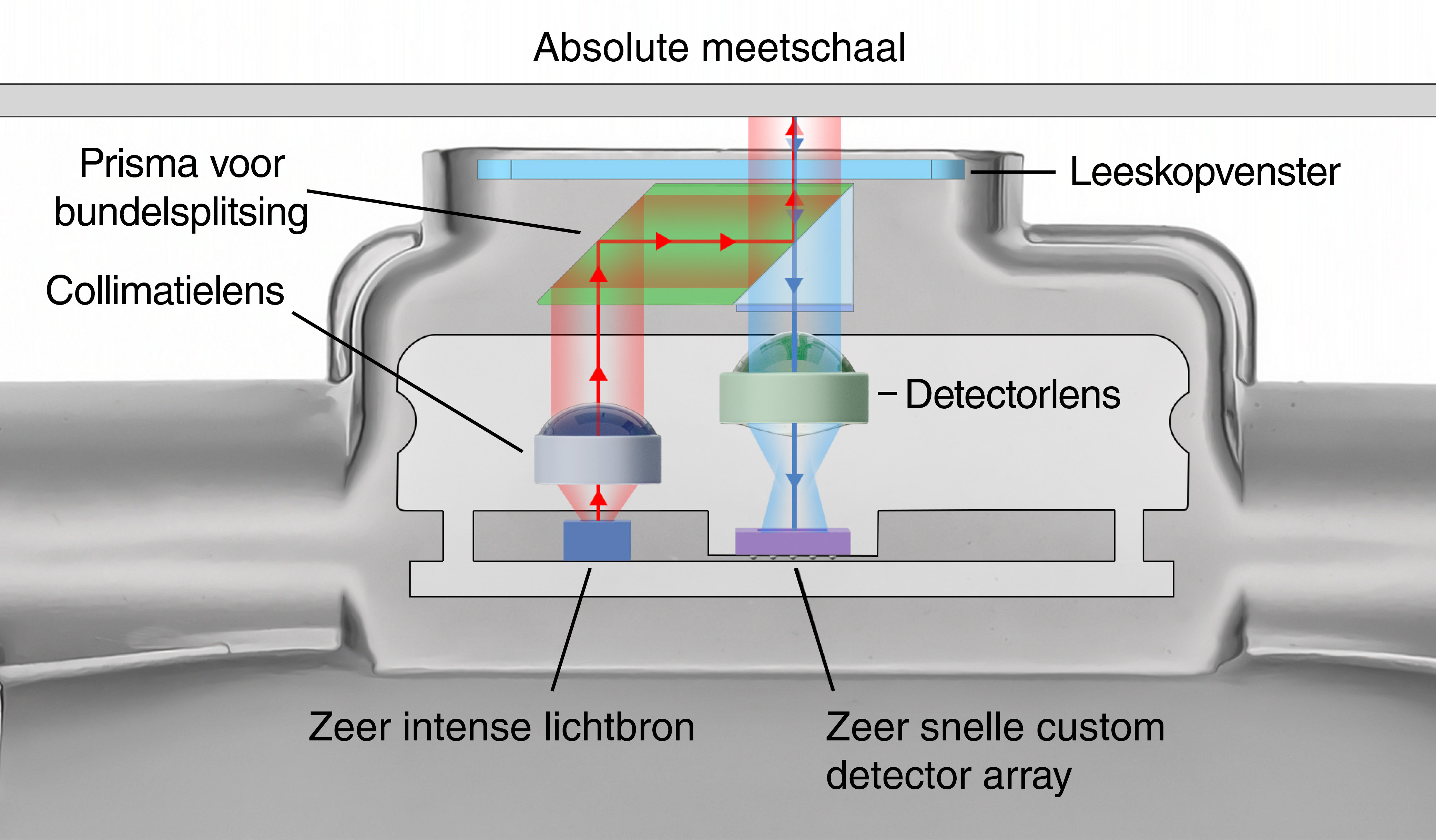 Absolute meetschaal

Prisma voor bundelsplitsing

Leeskopvenster

Collimatielens

Detectorlens

Zeer intense lichtbron

Zeer snelle custom detector array